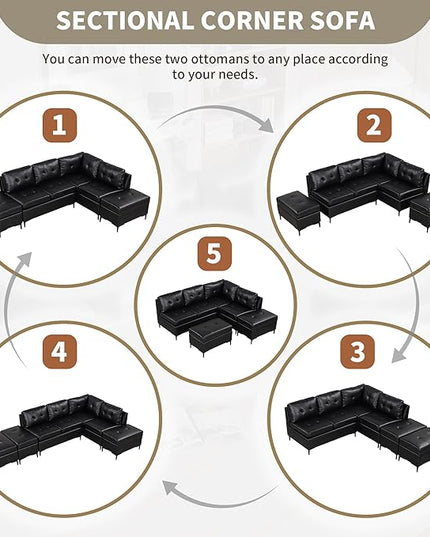 SECTIONAL CORNER SOFA

You can move these two ottomans to any place according to your needs.

1

2

5

4

3