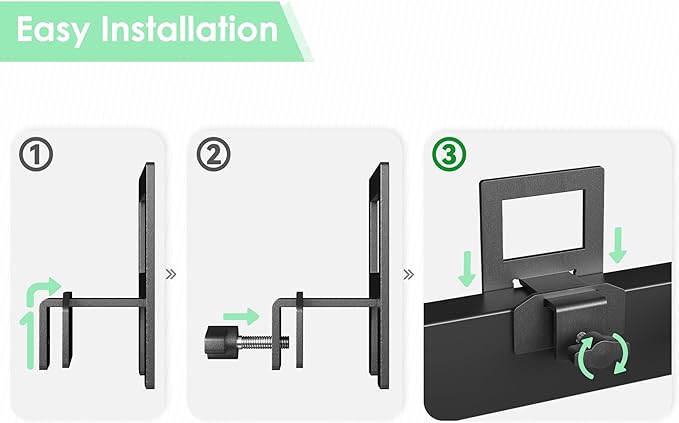 Easy Installation

①

»

②

»

③