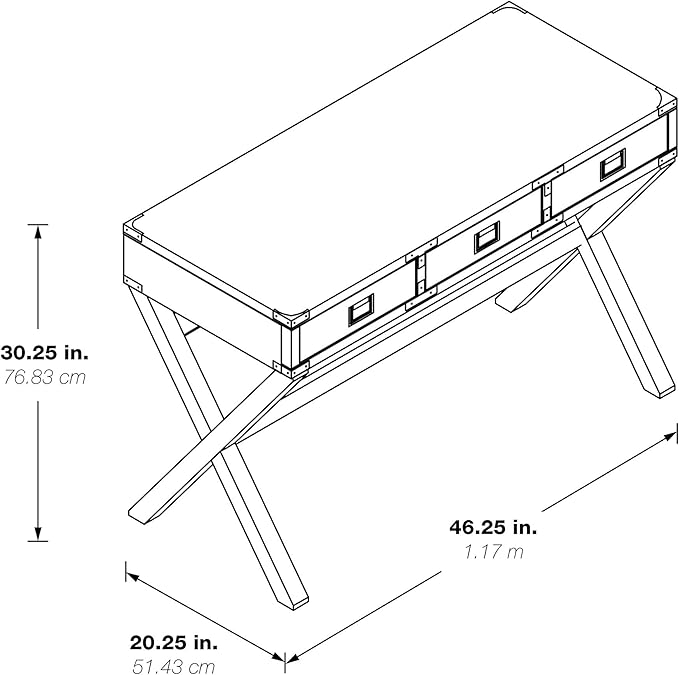 30.25 in.
76.83 cm

46.25 in.
1.17 m

20.25 in.
51.43 cm