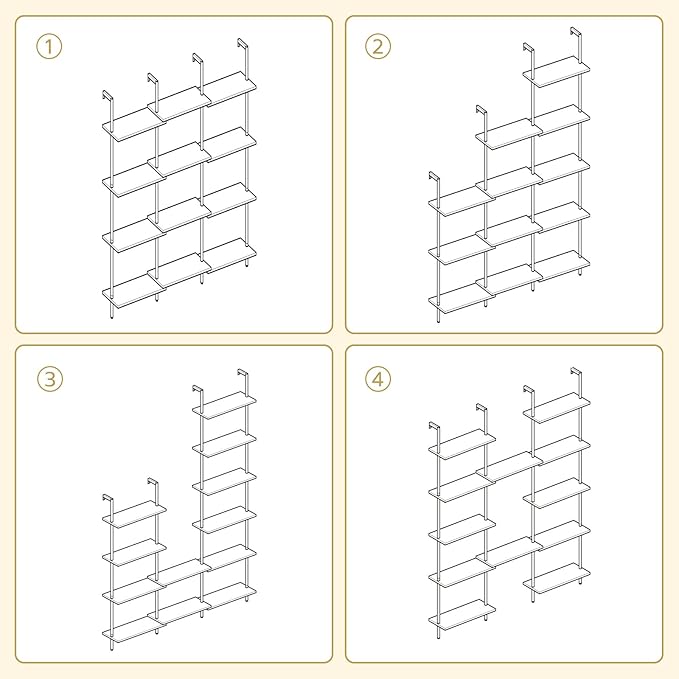 ①

②

③

④