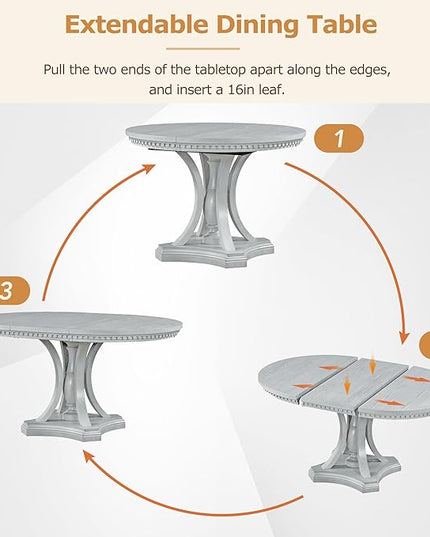 Extendable Dining Table

Pull the two ends of the tabletop apart along the edges, and insert a 16in leaf.

1

3