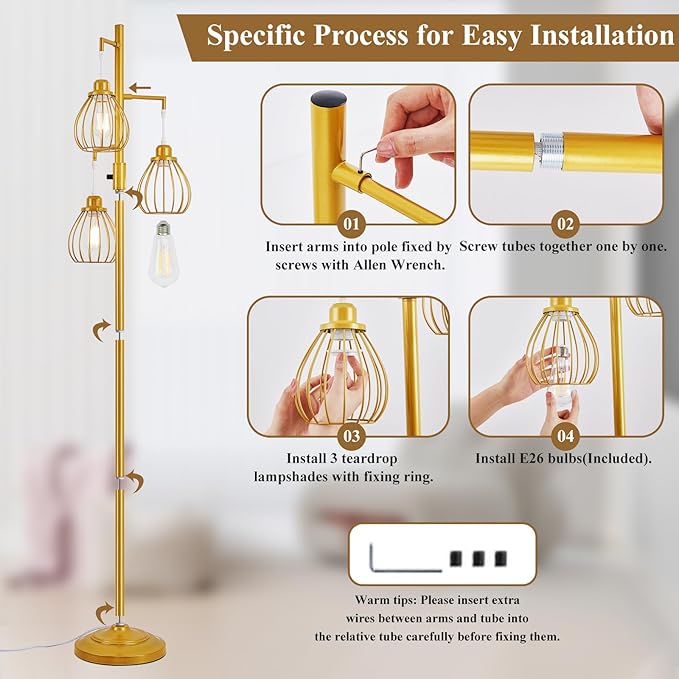 Specific Process for Easy Installation

01
Insert arms into pole fixed by screws with Allen Wrench.

02
Screw tubes together one by one.

03
Install 3 teardrop lampshades with fixing ring.

04
Install E26 bulbs(Included).

Warm tips: Please insert extra wires between arms and tube into the relative tube carefully before fixing them.