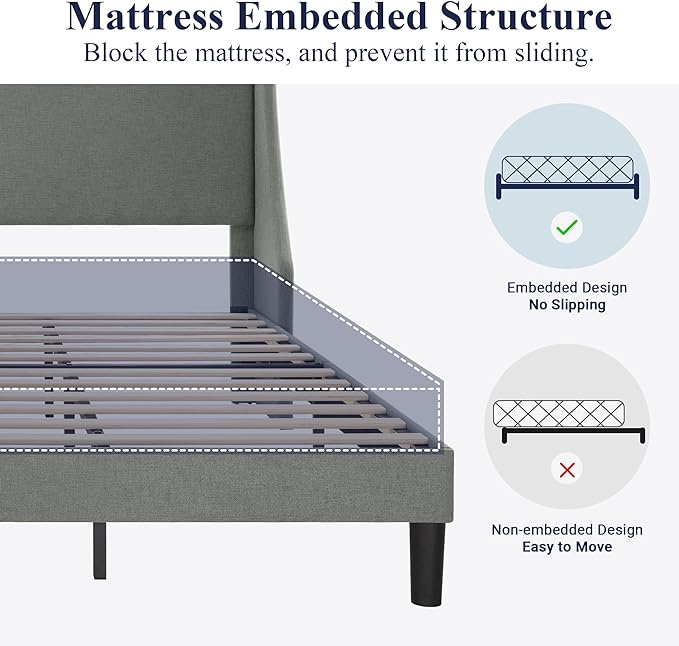 Mattress Embedded Structure
Block the mattress, and prevent it from sliding.

Embedded Design
No Slipping

Non-embedded Design
Easy to Move