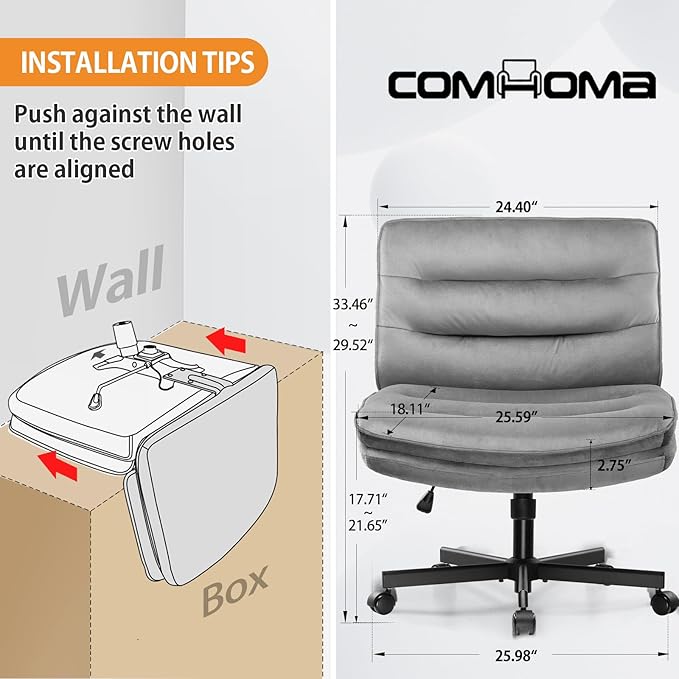 INSTALLATION TIPS

Push against the wall until the screw holes are aligned

Wall

Box

COMHOMA

24.40″

33.46″
~
29.52″

18.11″

25.59″

2.75″

17.71″
~
21.65″

25.98″