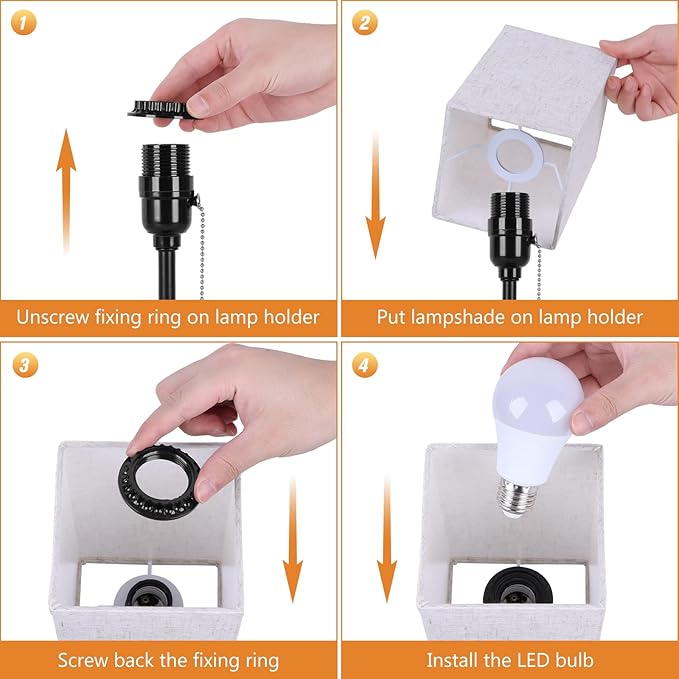 1
Unscrew fixing ring on lamp holder

2
Put lampshade on lamp holder

3
Screw back the fixing ring

4
Install the LED bulb