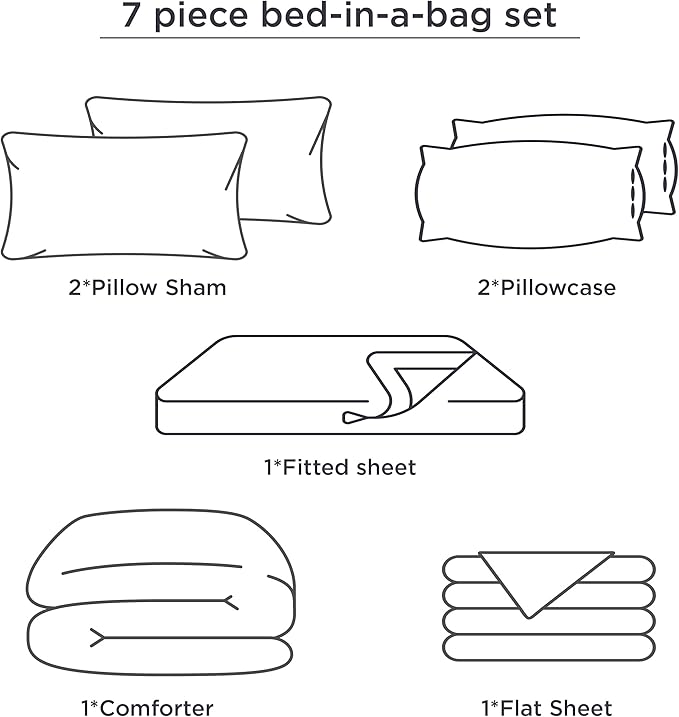 7 piece bed-in-a-bag set

2*Pillow Sham

2*Pillowcase

1*Fitted sheet

1*Comforter

1*Flat Sheet