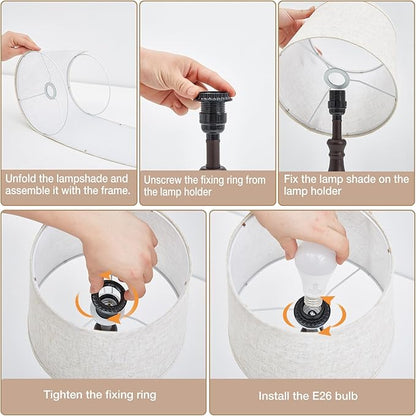 Unfold the lampshade and assemble it with the frame.

Unscrew the fixing ring from the lamp holder

Fix the lamp shade on the lamp holder

Tighten the fixing ring

Install the E26 bulb