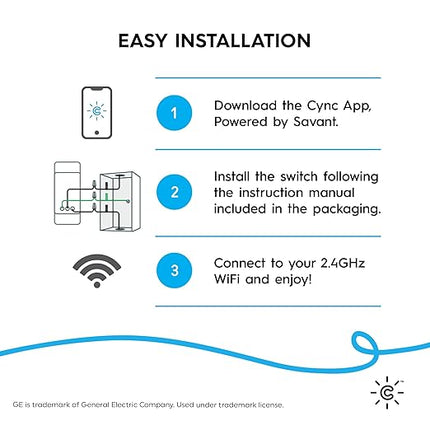 EASY INSTALLATION

1

Download the Cync App, Powered by Savant.

2

Install the switch following the instruction manual included in the packaging.

3

Connect to your 2.4GHz WiFi and enjoy!

GE is trademark of General Electric Company. Used under trademark license.