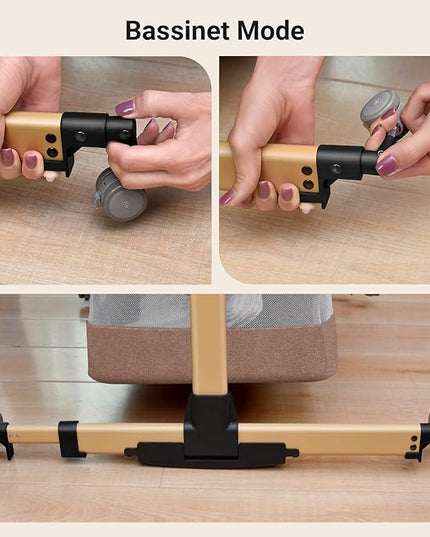 Bassinet Mode