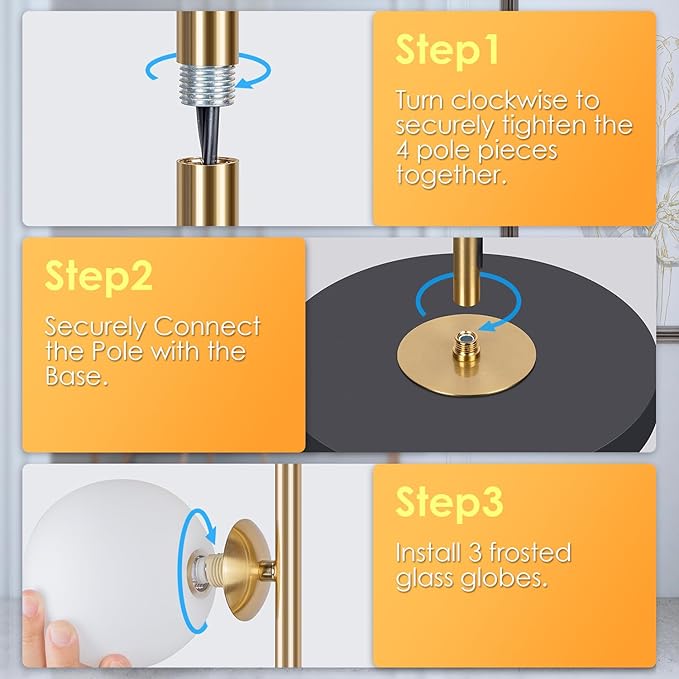 Step1

Turn clockwise to securely tighten the 4 pole pieces together.

Step2

Securely Connect the Pole with the Base.

Step3

Install 3 frosted glass globes.