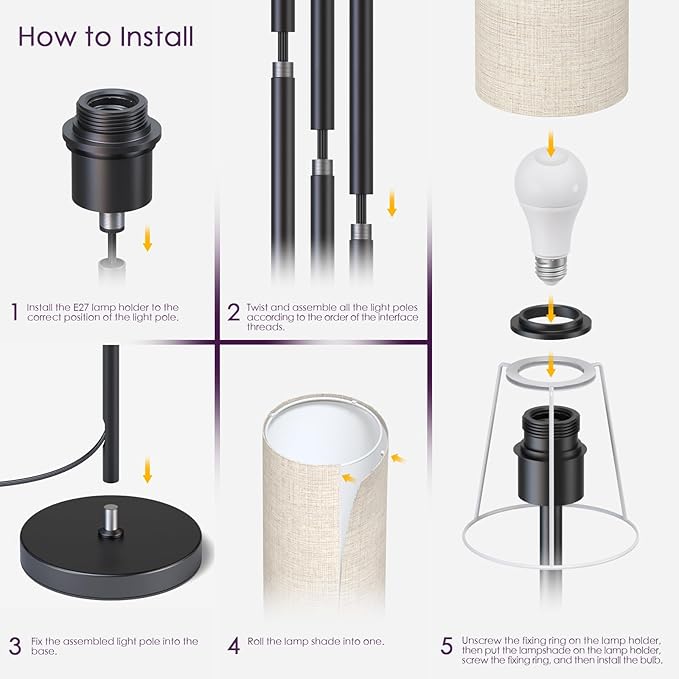 How to Install

1 Install the E27 lamp holder to the correct position of the light pole.

2 Twist and assemble all the light poles according to the order of the interface threads.

3 Fix the assembled light pole into the base.

4 Roll the lamp shade into one.

5 Unscrew the fixing ring on the lamp holder, then put the lampshade on the lamp holder, screw the fixing ring, and then install the bulb.