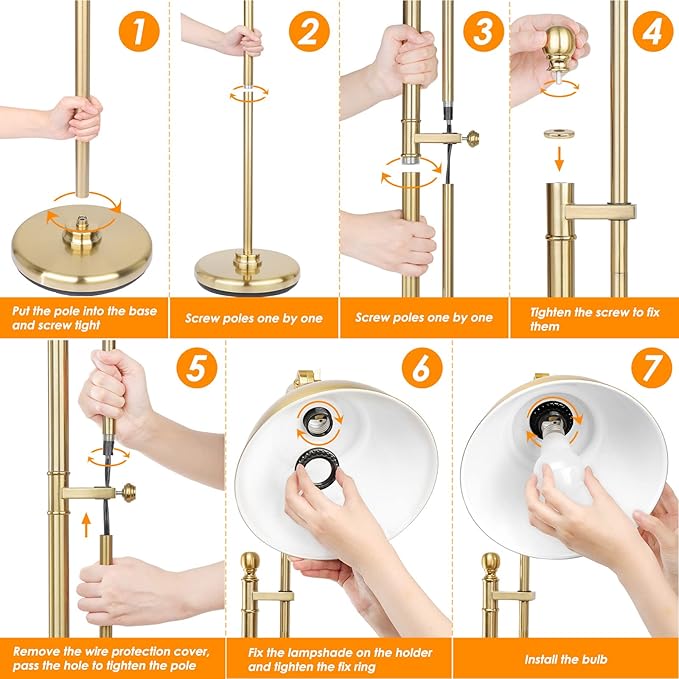 1

Put the pole into the base and screw tight

2

Screw poles one by one

3

Screw poles one by one

4

Tighten the screw to fix them

5

Remove the wire protection cover, pass the hole to tighten the pole

6

Fix the lampshade on the holder and tighten the fix ring

7

Install the bulb