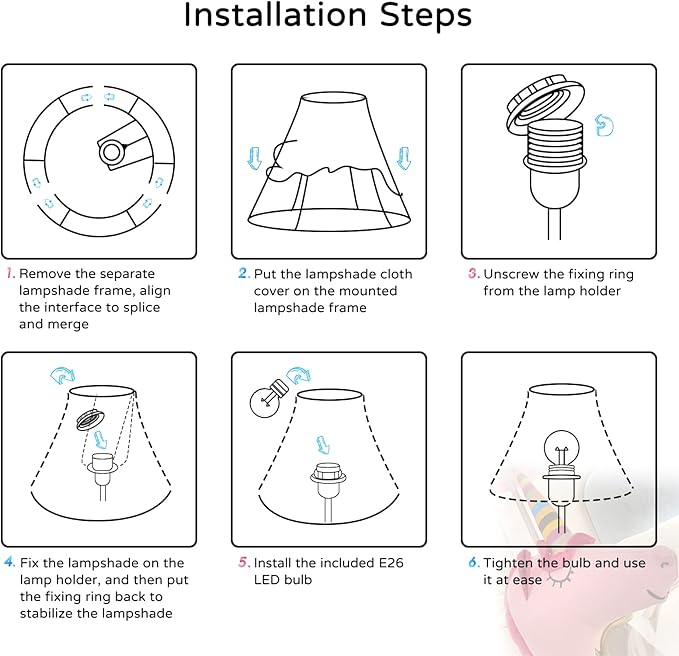 Installation Steps

1. Remove the separate lampshade frame, align the interface to splice and merge

2. Put the lampshade cloth cover on the mounted lampshade frame

3. Unscrew the fixing ring from the lamp holder

4. Fix the lampshade on the lamp holder, and then put the fixing ring back to stabilize the lampshade

5. Install the included E26 LED bulb

6. Tighten the bulb and use it at ease