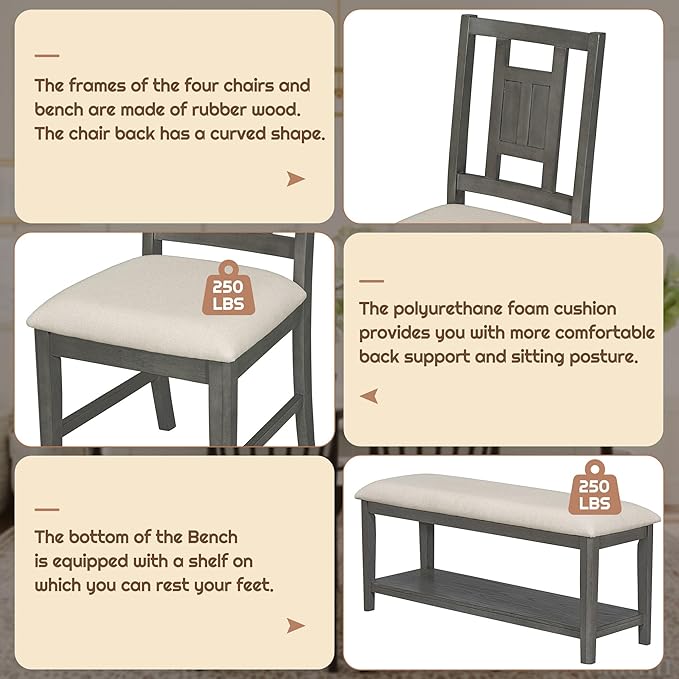 The frames of the four chairs and bench are made of rubber wood. The chair back has a curved shape.

250 LBS

The polyurethane foam cushion provides you with more comfortable back support and sitting posture.

The bottom of the Bench is equipped with a shelf on which you can rest your feet.

250 LBS