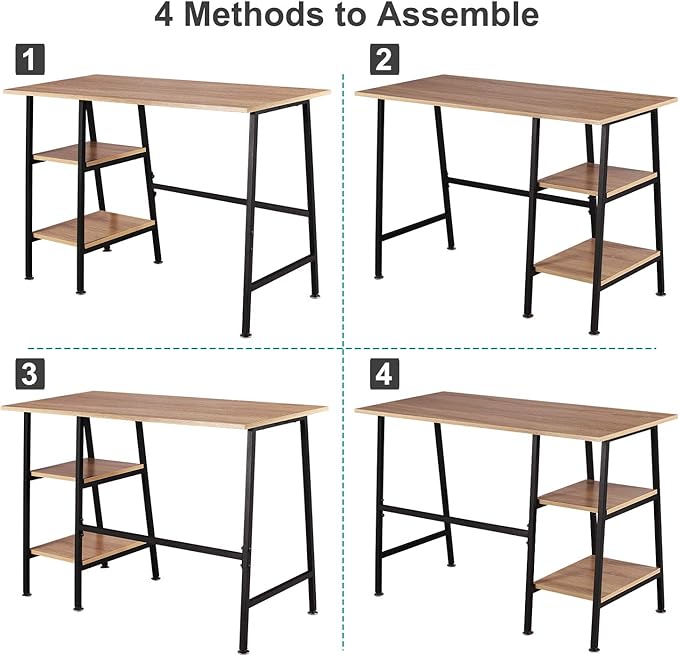 4 Methods to Assemble

1

2

3

4