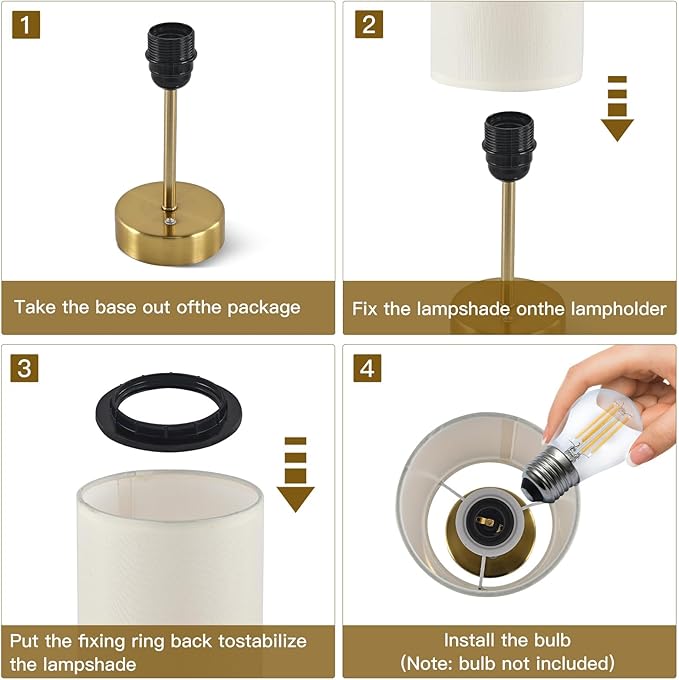 1

Take the base out ofthe package

2

Fix the lampshade onthe lampholder

3

Put the fixing ring back tostabilize the lampshade

4

Install the bulb
(Note: bulb not included)