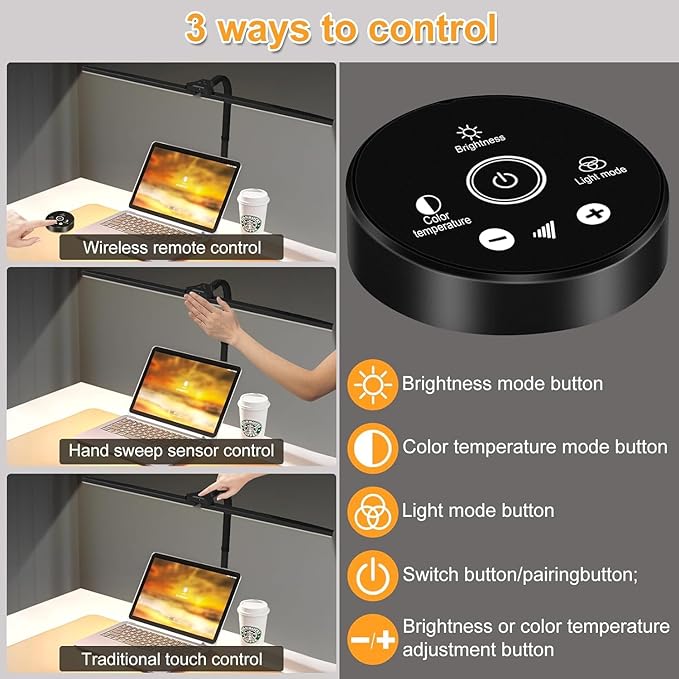 3 ways to control

Wireless remote control

Hand sweep sensor control

Traditional touch control

Brightness

Light mode

Color temperature

Brightness mode button

Color temperature mode button

Light mode button

Switch button/pairingbutton;

Brightness or color temperature adjustment button