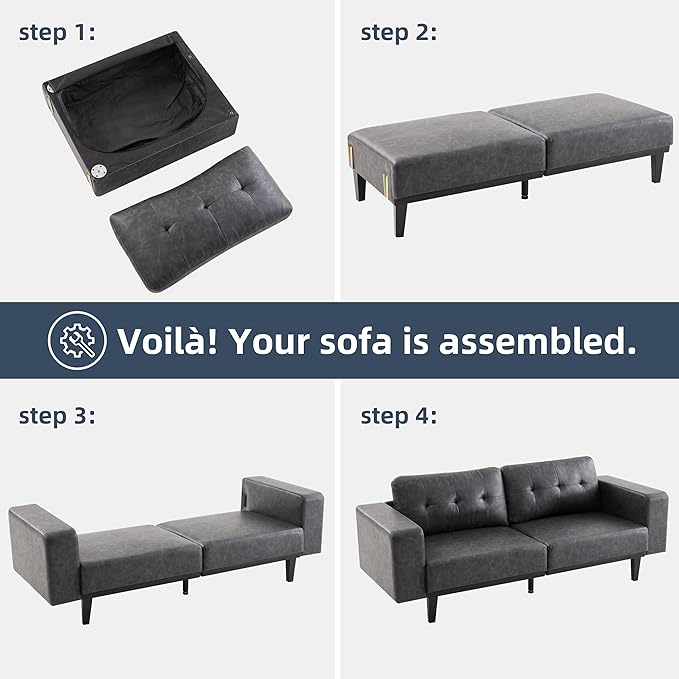 step 1:

step 2:

Voilà! Your sofa is assembled.

step 3:

step 4: