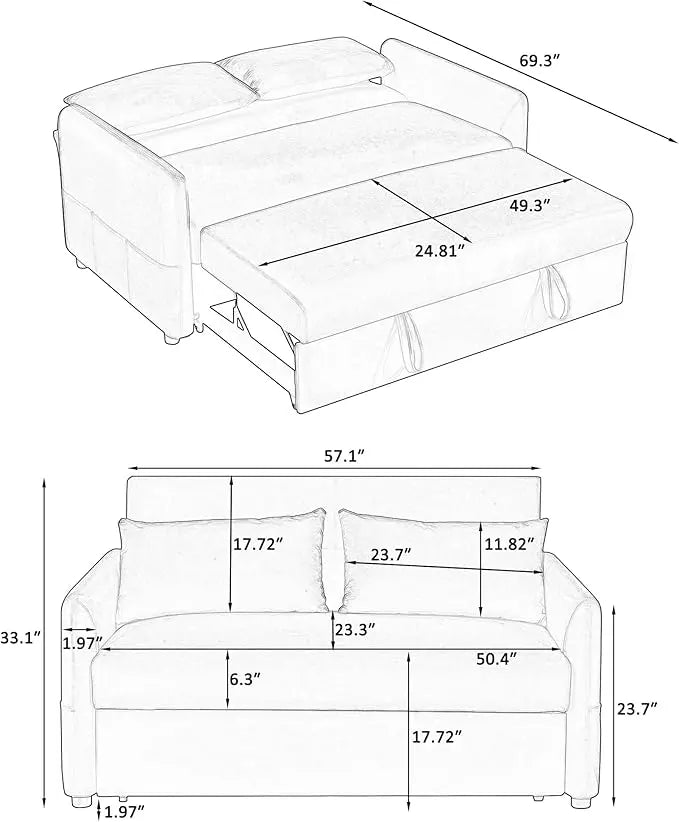 69.3″
49.3″
24.81″
57.1″
17.72″
23.7″
11.82″
33.1″
1.97″
23.3″
50.4″
6.3″
23.7″
17.72″
1.97″