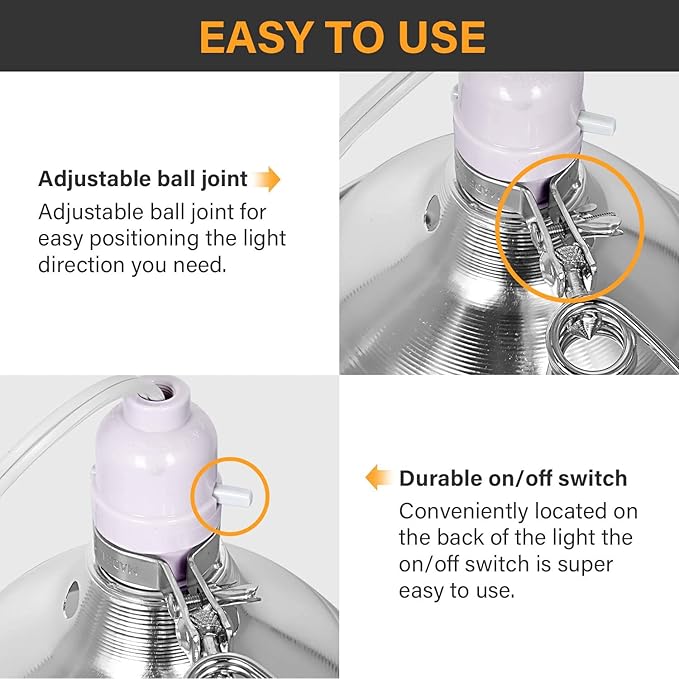 EASY TO USE

Adjustable ball joint

Adjustable ball joint for easy positioning the light direction you need.

Durable on/off switch

Conveniently located on the back of the light the on/off switch is super easy to use.