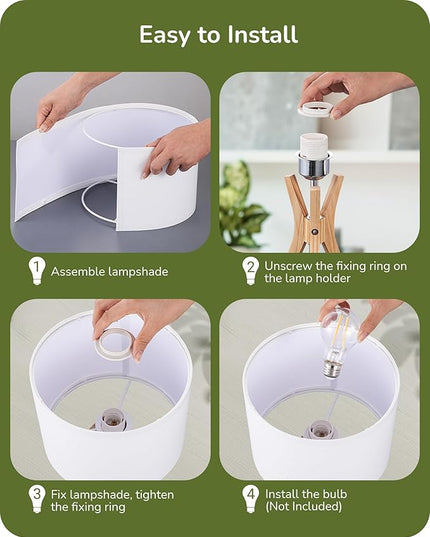 Easy to Install

1 Assemble lampshade

2 Unscrew the fixing ring on the lamp holder

3 Fix lampshade, tighten the fixing ring

4 Install the bulb (Not Included)