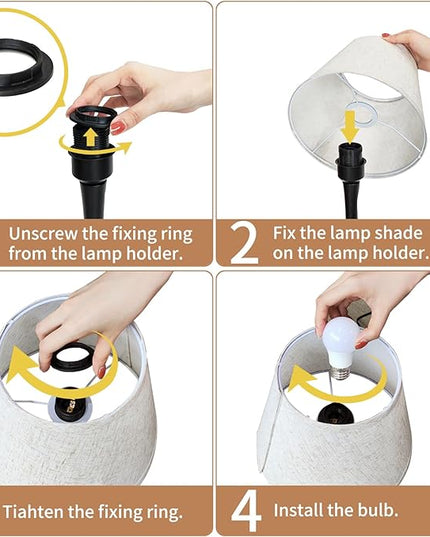 Unscrew the fixing ring from the lamp holder.

2 Fix the lamp shade on the lamp holder.

Tiahten the fixing ring.

4 Install the bulb.