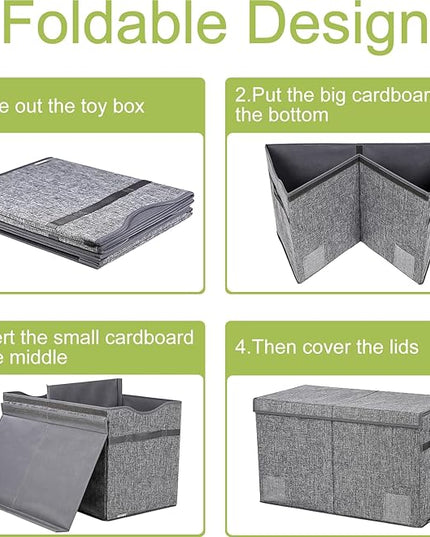 Foldable Design

e out the toy box

2.Put the big cardboar the bottom

ert the small cardboard e middle

4.Then cover the lids