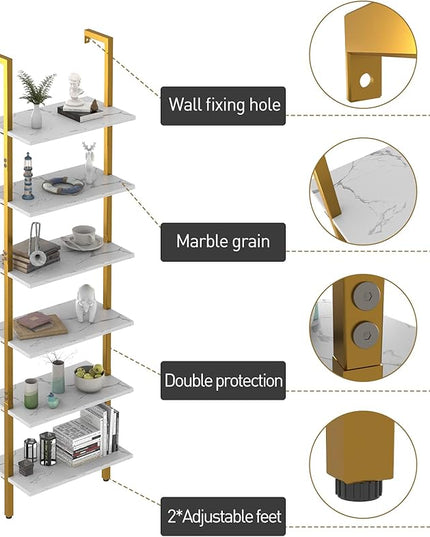 Wall fixing hole

Marble grain

Double protection

2*Adjustable feet