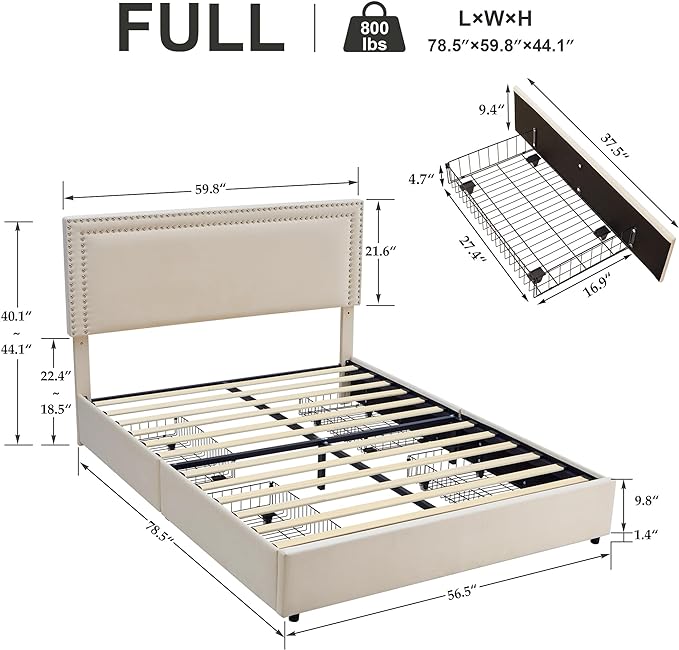 FULL

800 lbs

L×W×H
78.5″×59.8″×44.1″

9.4″
37.5″
4.7″
27.4″
16.9″

59.8″
21.6″
40.1″
~
44.1″
22.4″
~
18.5″
9.8″
1.4″
78.5″
56.5″