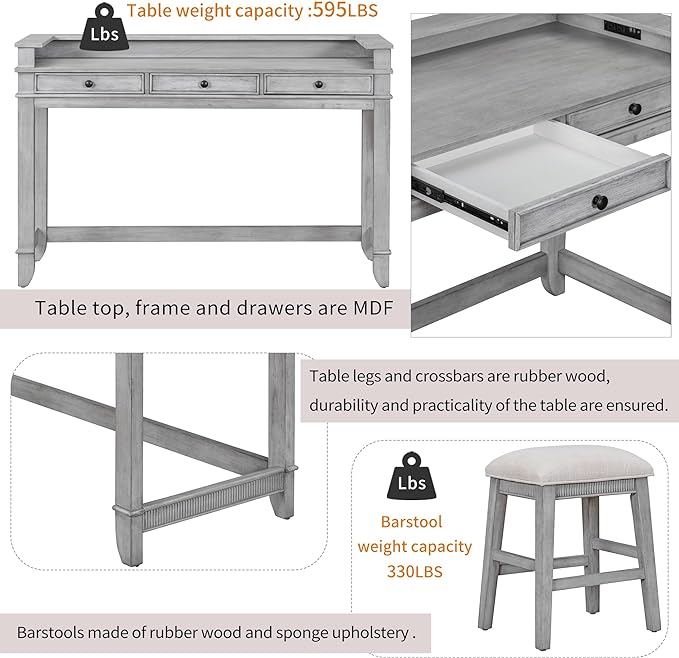 Lbs

Table weight capacity :595LBS

Table top, frame and drawers are MDF

Table legs and crossbars are rubber wood, durability and practicality of the table are ensured.

Lbs

Barstool weight capacity 330LBS

Barstools made of rubber wood and sponge upholstery .