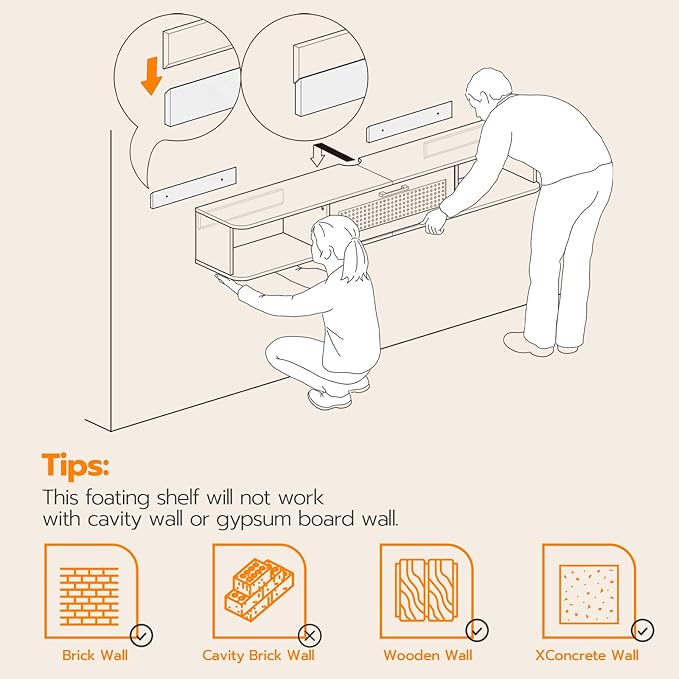 Tips:

This foating shelf will not work with cavity wall or gypsum board wall.

Brick Wall

Cavity Brick Wall

Wooden Wall

XConcrete Wall