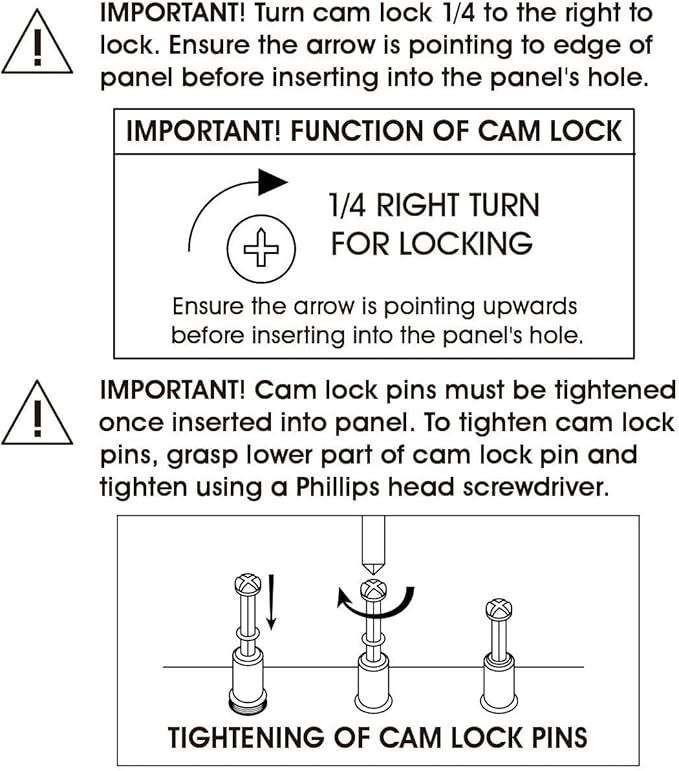 IMPORTANT! Turn cam lock 1/4 to the right to lock. Ensure the arrow is pointing to edge of panel before inserting into the panel's hole.

IMPORTANT! FUNCTION OF CAM LOCK

1/4 RIGHT TURN FOR LOCKING

Ensure the arrow is pointing upwards before inserting into the panel's hole.

IMPORTANT! Cam lock pins must be tightened once inserted into panel. To tighten cam lock pins, grasp lower part of cam lock pin and tighten using a Phillips head screwdriver.

TIGHTENING OF CAM LOCK PINS