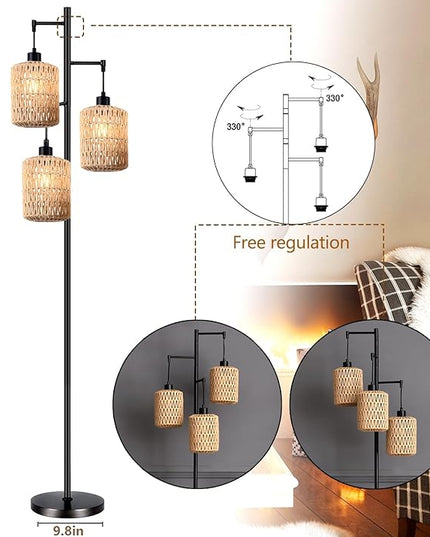 330°

330°

Free regulation

9.8in