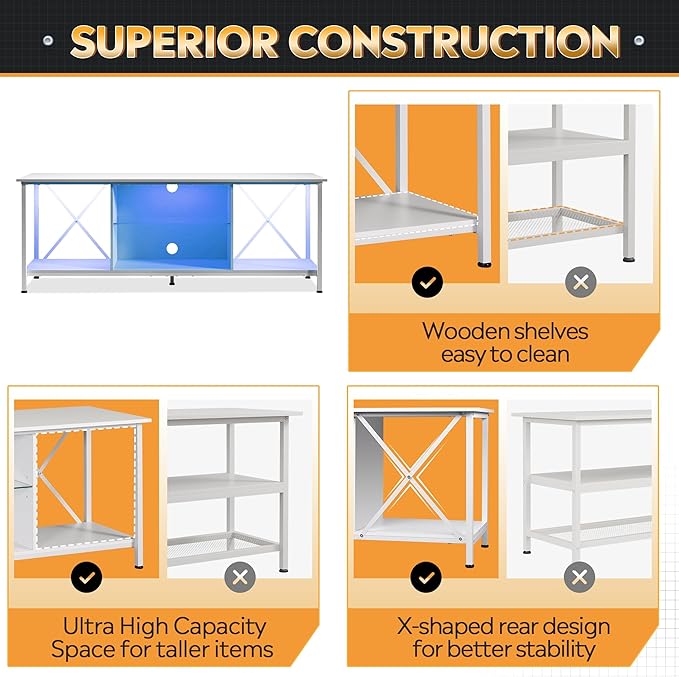 SUPERIOR CONSTRUCTION

Wooden shelves easy to clean

Ultra High Capacity Space for taller items

X-shaped rear design for better stability