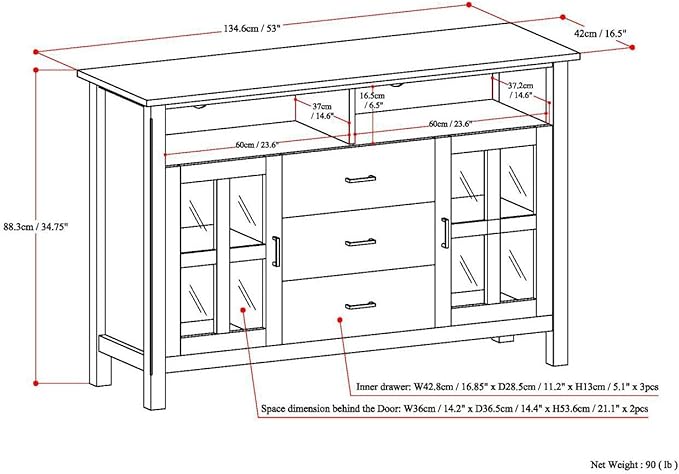 134.6cm / 53"

42cm / 16.5"

88.3cm / 34.75"

37cm / 14.6"

16.5cm / 6.5"

37.2cm / 14.6"

60cm / 23.6"

60cm / 23.6"

Inner drawer: W42.8cm / 16.85" x D28.5cm / 11.2" x H13cm / 5.1" x 3pcs

Space dimension behind the Door: W36cm / 14.2" x D36.5cm / 14.4" x H53.6cm / 21.1" x 2pcs

Net Weight : 90 ( lb )