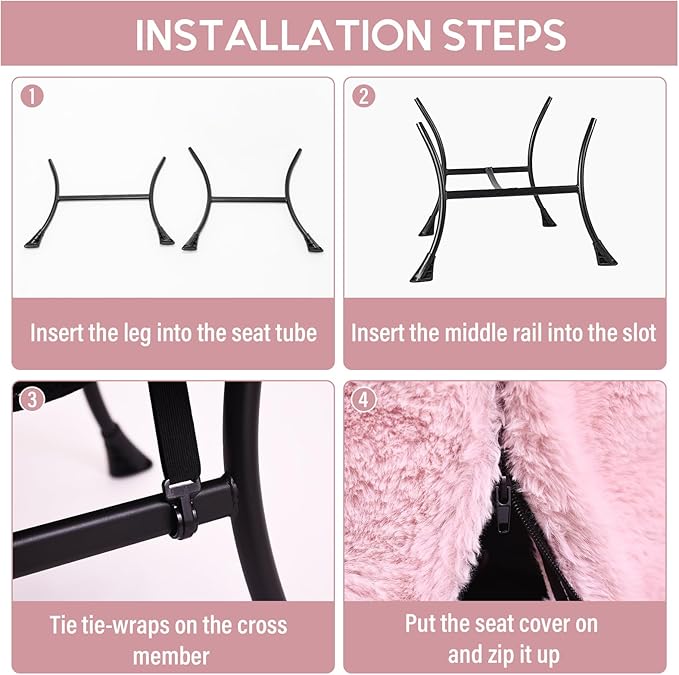 INSTALLATION STEPS

1

Insert the leg into the seat tube

2

Insert the middle rail into the slot

3

Tie tie-wraps on the cross member

4

Put the seat cover on and zip it up