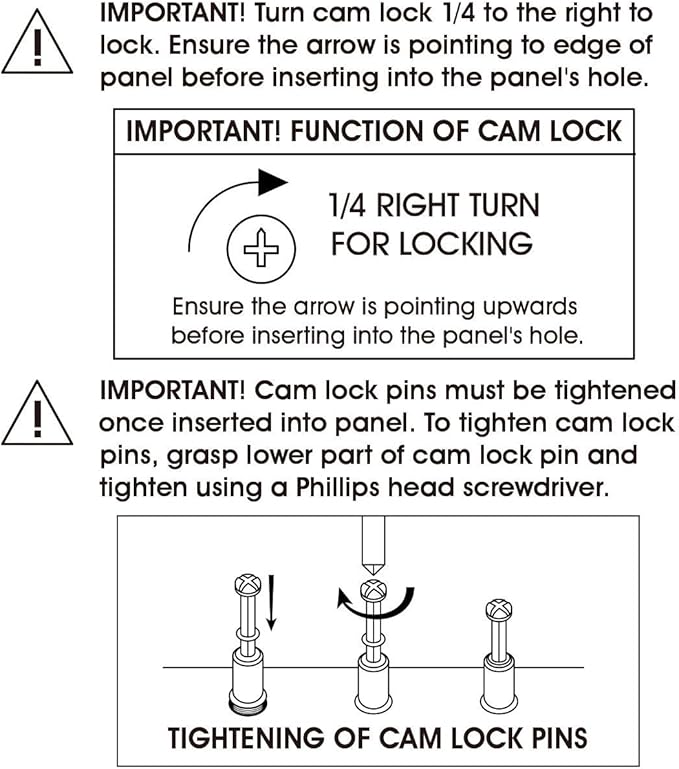 IMPORTANT! Turn cam lock 1/4 to the right to lock. Ensure the arrow is pointing to edge of panel before inserting into the panel's hole.

IMPORTANT! FUNCTION OF CAM LOCK

1/4 RIGHT TURN FOR LOCKING

Ensure the arrow is pointing upwards before inserting into the panel's hole.

IMPORTANT! Cam lock pins must be tightened once inserted into panel. To tighten cam lock pins, grasp lower part of cam lock pin and tighten using a Phillips head screwdriver.

TIGHTENING OF CAM LOCK PINS