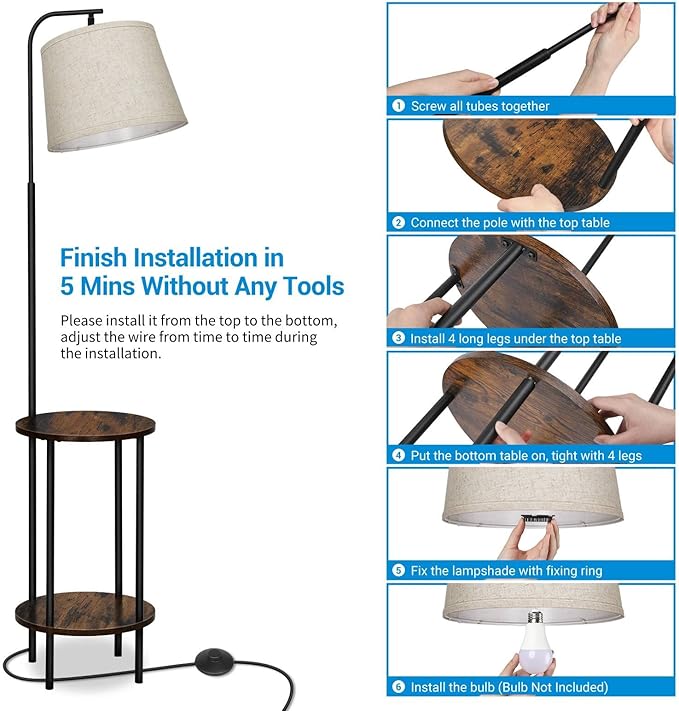 Finish Installation in 5 Mins Without Any Tools

Please install it from the top to the bottom, adjust the wire from time to time during the installation.

1 Screw all tubes together

2 Connect the pole with the top table

3 Install 4 long legs under the top table

4 Put the bottom table on, tight with 4 legs

5 Fix the lampshade with fixing ring

6 Install the bulb (Bulb Not Included)