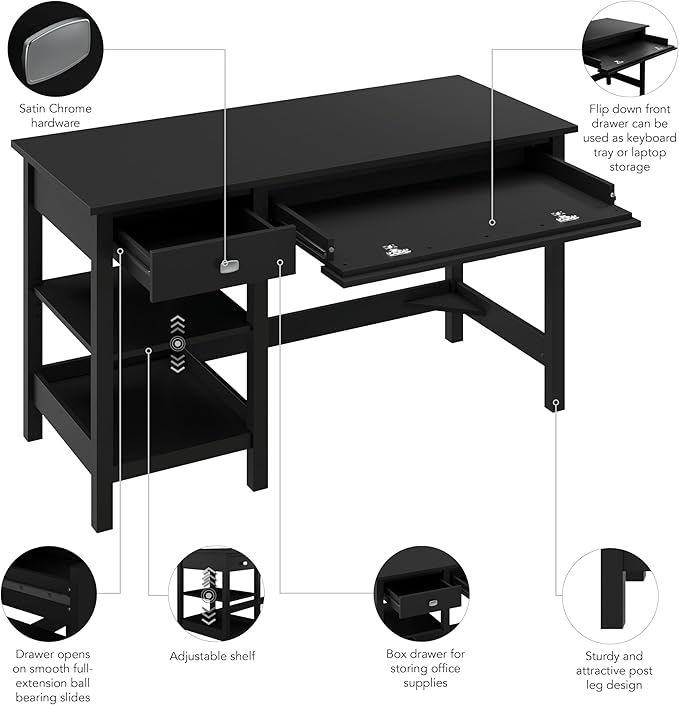 Satin Chrome hardware

Flip down front drawer can be used as keyboard tray or laptop storage

Drawer opens on smooth full-extension ball bearing slides

Adjustable shelf

Box drawer for storing office supplies

Sturdy and attractive post leg design