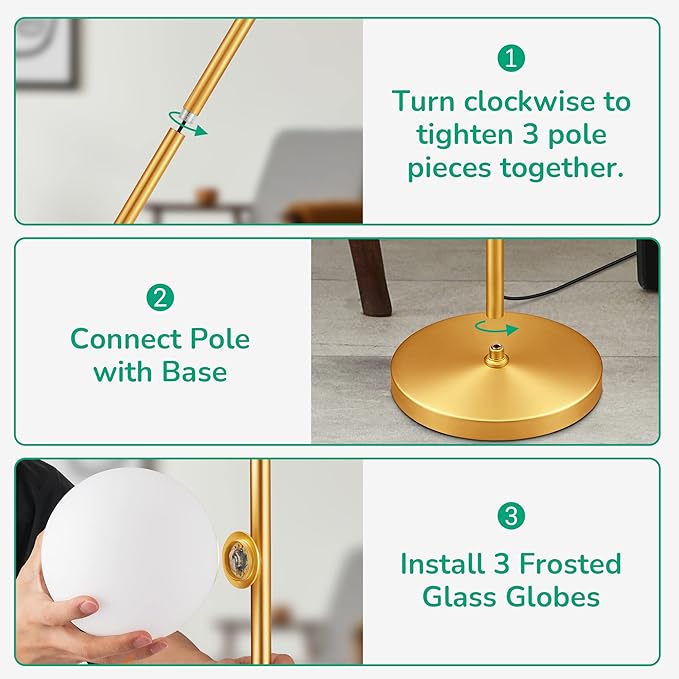 1

Turn clockwise to tighten 3 pole pieces together.

2

Connect Pole with Base

3

Install 3 Frosted Glass Globes