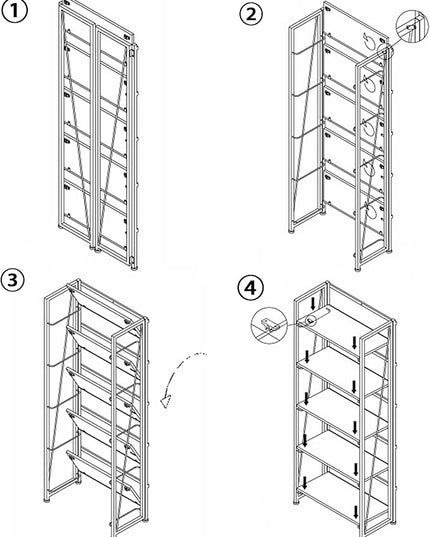 1

2

3

4