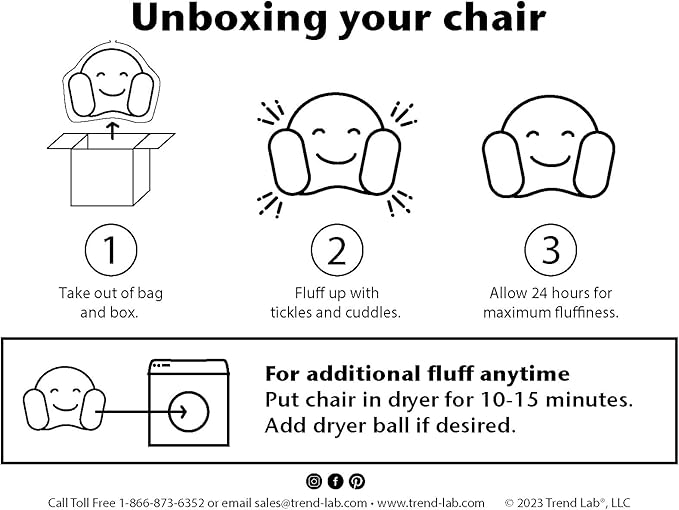 Unboxing your chair

1

Take out of bag and box.

2

Fluff up with tickles and cuddles.

3

Allow 24 hours for maximum fluffiness.

For additional fluff anytime
Put chair in dryer for 10-15 minutes.
Add dryer ball if desired.

Call Toll Free 1-866-873-6352 or email sales@trend-lab.com • www.trend-lab.com © 2023 Trend Lab®, LLC