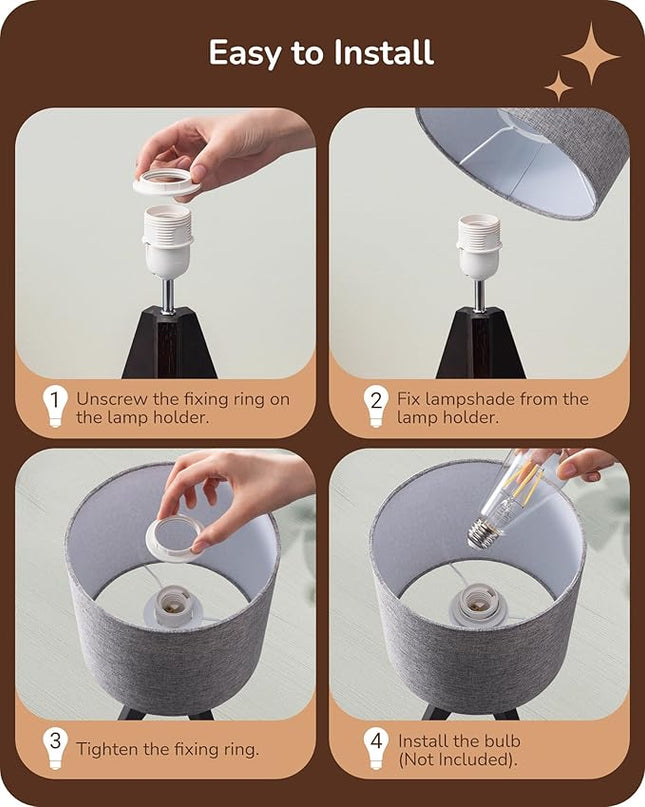 Easy to Install

1 Unscrew the fixing ring on the lamp holder.

2 Fix lampshade from the lamp holder.

3 Tighten the fixing ring.

4 Install the bulb (Not Included).