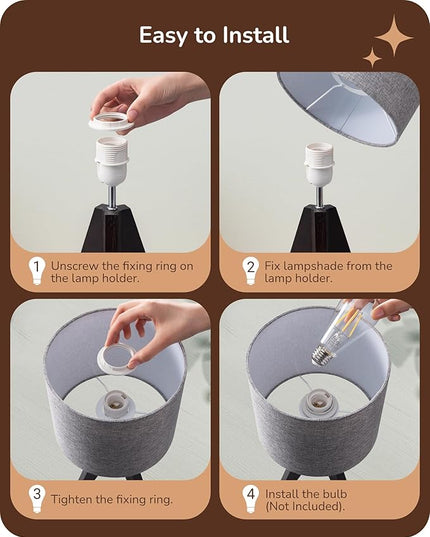 Easy to Install

1 Unscrew the fixing ring on the lamp holder.

2 Fix lampshade from the lamp holder.

3 Tighten the fixing ring.

4 Install the bulb (Not Included).