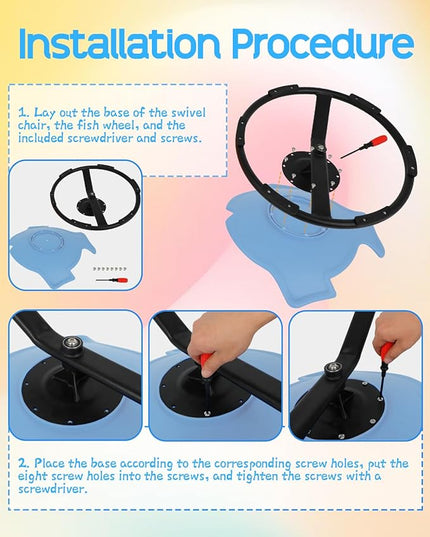 Installation Procedure

1. Lay out the base of the swivel chair, the fish wheel, and the included screwdriver and screws.

2. Place the base according to the corresponding screw holes, put the eight screw holes into the screws, and tighten the screws with a screwdriver.