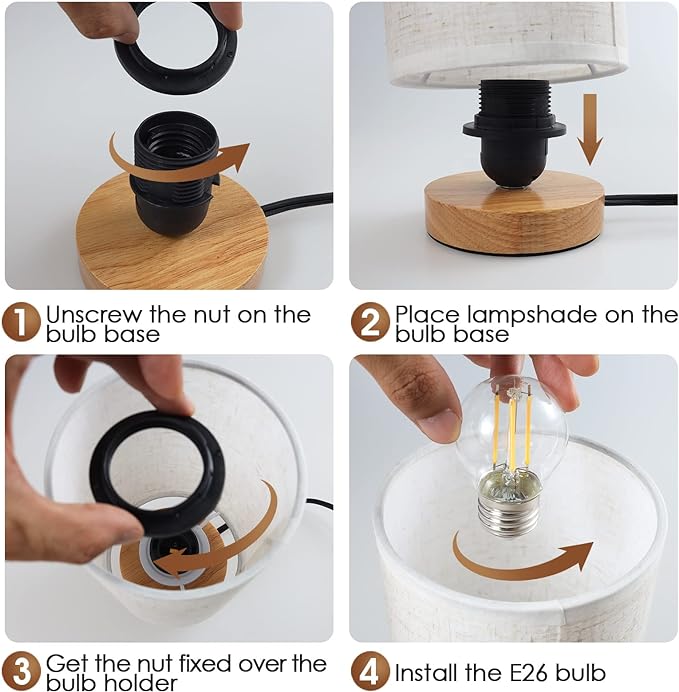 1 Unscrew the nut on the bulb base

2 Place lampshade on the bulb base

3 Get the nut fixed over the bulb holder

4 Install the E26 bulb