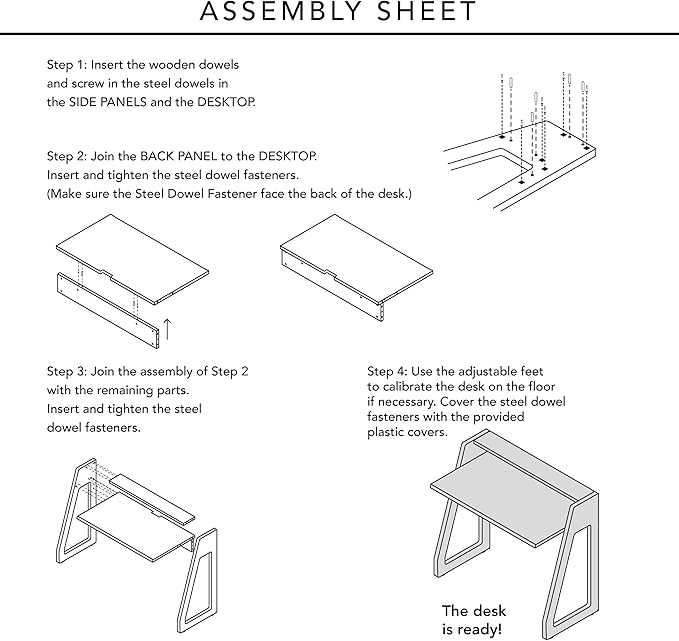 ASSEMBLY SHEET

Step 1: Insert the wooden dowels and screw in the steel dowels in the SIDE PANELS and the DESKTOP.

Step 2: Join the BACK PANEL to the DESKTOP. Insert and tighten the steel dowel fasteners. (Make sure the Steel Dowel Fastener face the back of the desk.)

Step 3: Join the assembly of Step 2 with the remaining parts. Insert and tighten the steel dowel fasteners.

Step 4: Use the adjustable feet to calibrate the desk on the floor if necessary. Cover the steel dowel fasteners with the provided plastic covers.

The desk is ready!