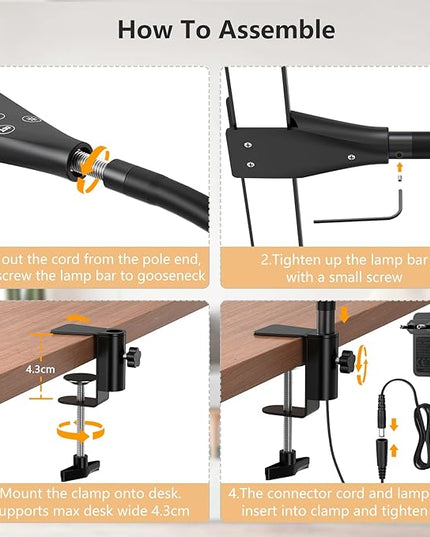 How To Assemble

out the cord from the pole end, screw the lamp bar to gooseneck

2.Tighten up the lamp bar with a small screw

4.3cm

Mount the clamp onto desk. upports max desk wide 4.3cm

4.The connector cord and lamp insert into clamp and tighten