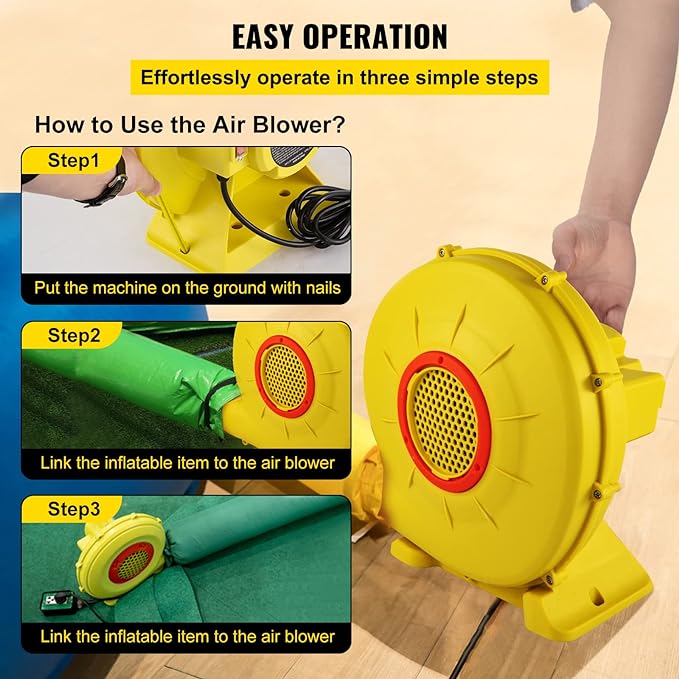 EASY OPERATION

Effortlessly operate in three simple steps

How to Use the Air Blower?

Step1

Put the machine on the ground with nails

Step2

Link the inflatable item to the air blower

Step3

Link the inflatable item to the air blower