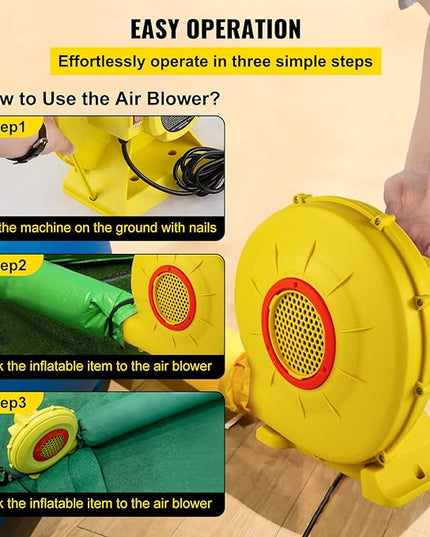 EASY OPERATION

Effortlessly operate in three simple steps

w to Use the Air Blower?

ep1

the machine on the ground with nails

ep2

k the inflatable item to the air blower

ep3

k the inflatable item to the air blower